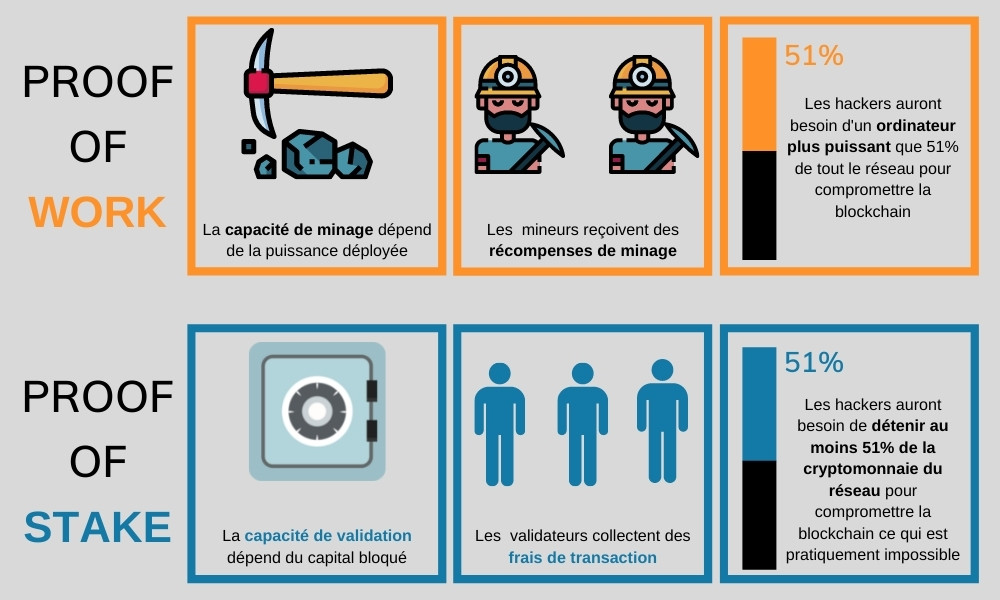 PROOF OF WORK

La capacité de minage dépend de la puissance déployée

Les mineurs reçoivent des récompenses de minage

51%

Les hackers auront besoin d'un ordinateur plus puissant que 51% de tout le réseau pour compromettre la blockchain

PROOF OF STAKE

La capacité de validation dépend du capital bloqué

Les validateurs collectent des frais de transaction

51%

Les hackers auront besoin de détenir au moins 51% de la cryptomonnaie du réseau pour compromettre la blockchain ce qui est pratiquement impossible