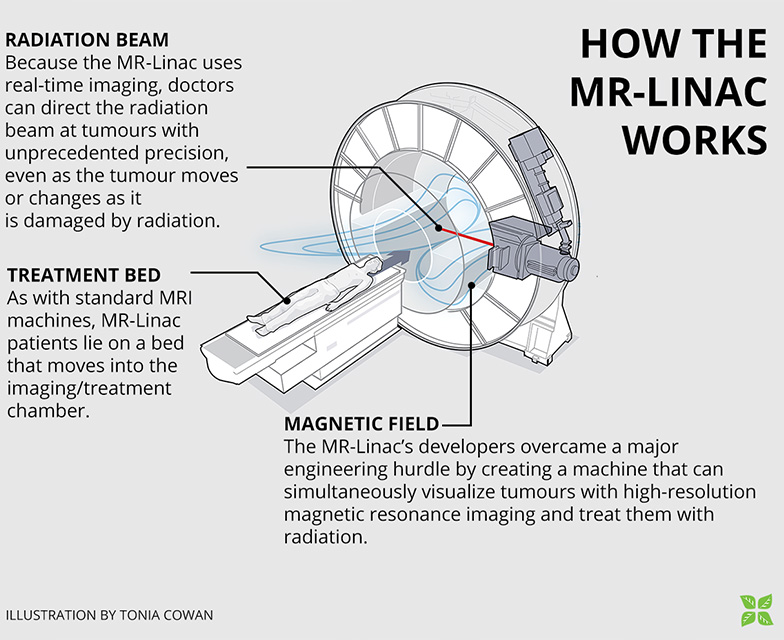 HOW THE MR-LINAC WORKS

RADIATION BEAM
Because the MR-Linac uses real-time imaging, doctors can direct the radiation beam at tumours with unprecedented precision, even as the tumour moves or changes as it is damaged by radiation.

TREATMENT BED
As with standard MRI machines, MR-Linac patients lie on a bed that moves into the imaging/treatment chamber.

MAGNETIC FIELD
The MR-Linac's developers overcame a major engineering hurdle by creating a machine that can simultaneously visualize tumours with high-resolution magnetic resonance imaging and treat them with radiation.

ILLUSTRATION BY TONIA COWAN